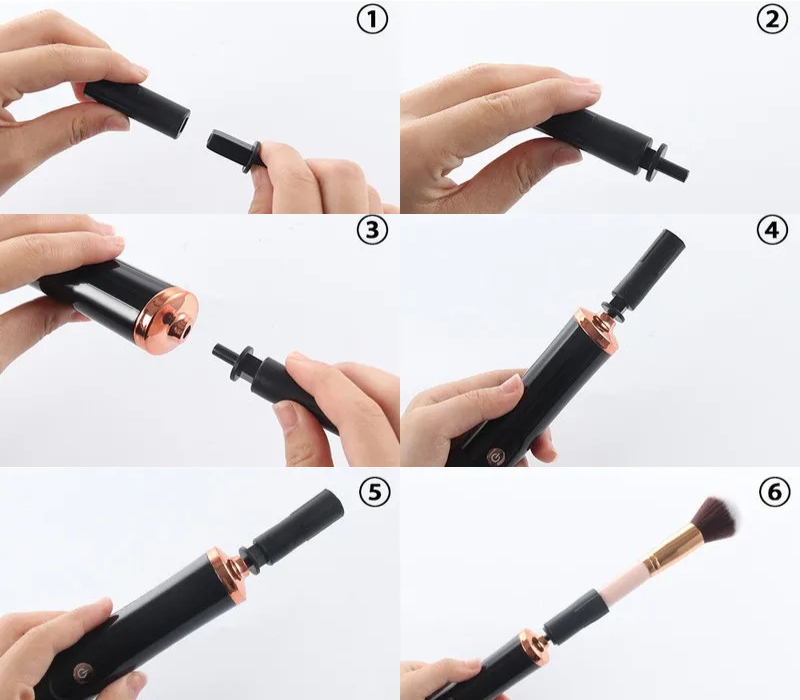 ①
②
③
④
⑤
⑥